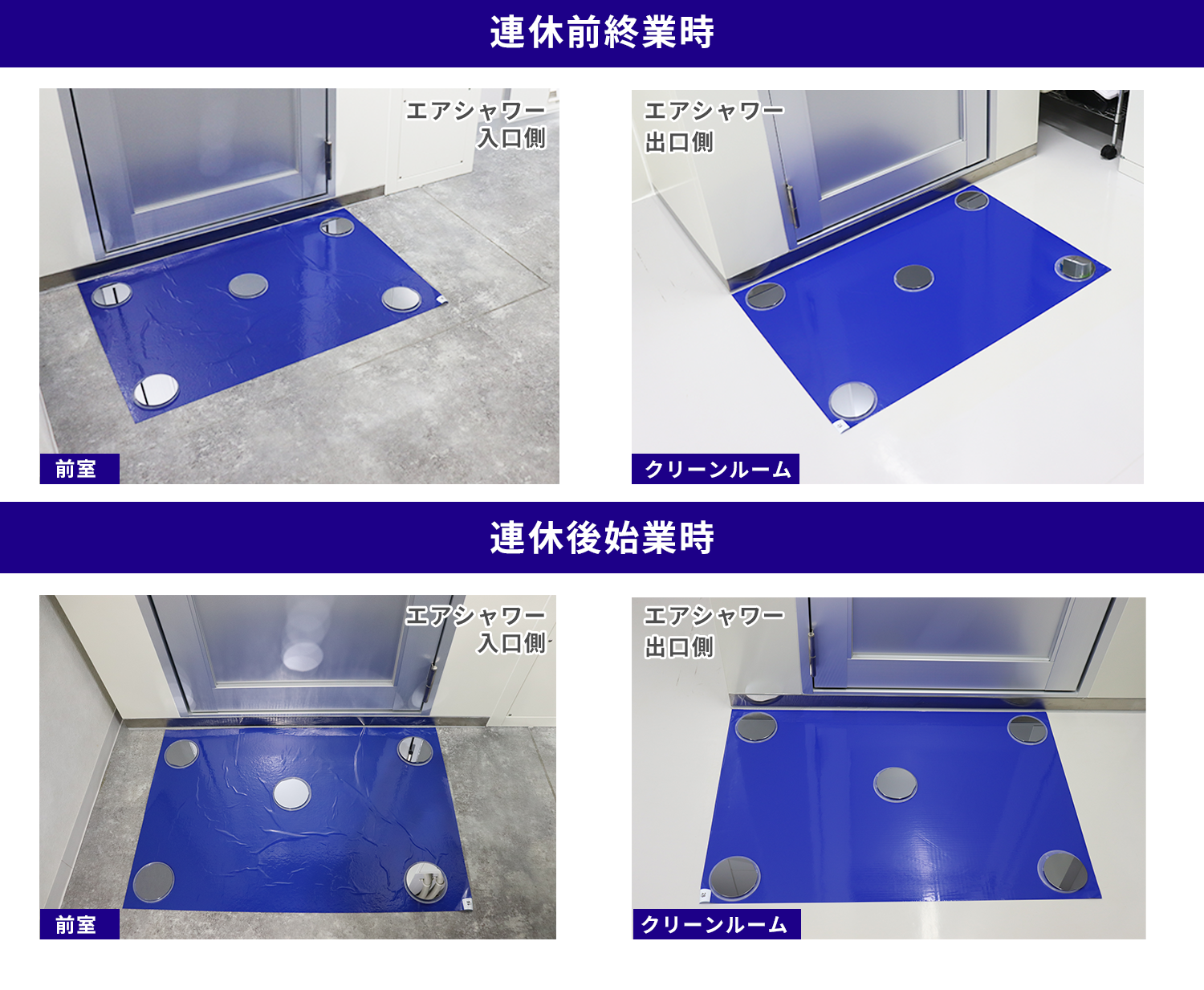 連休前終業時

エアシャワー
入口側

前室

エアシャワー
出口側

クリーンルーム

連休後始業時

エアシャワー
入口側

前室

エアシャワー
出口側

クリーンルーム